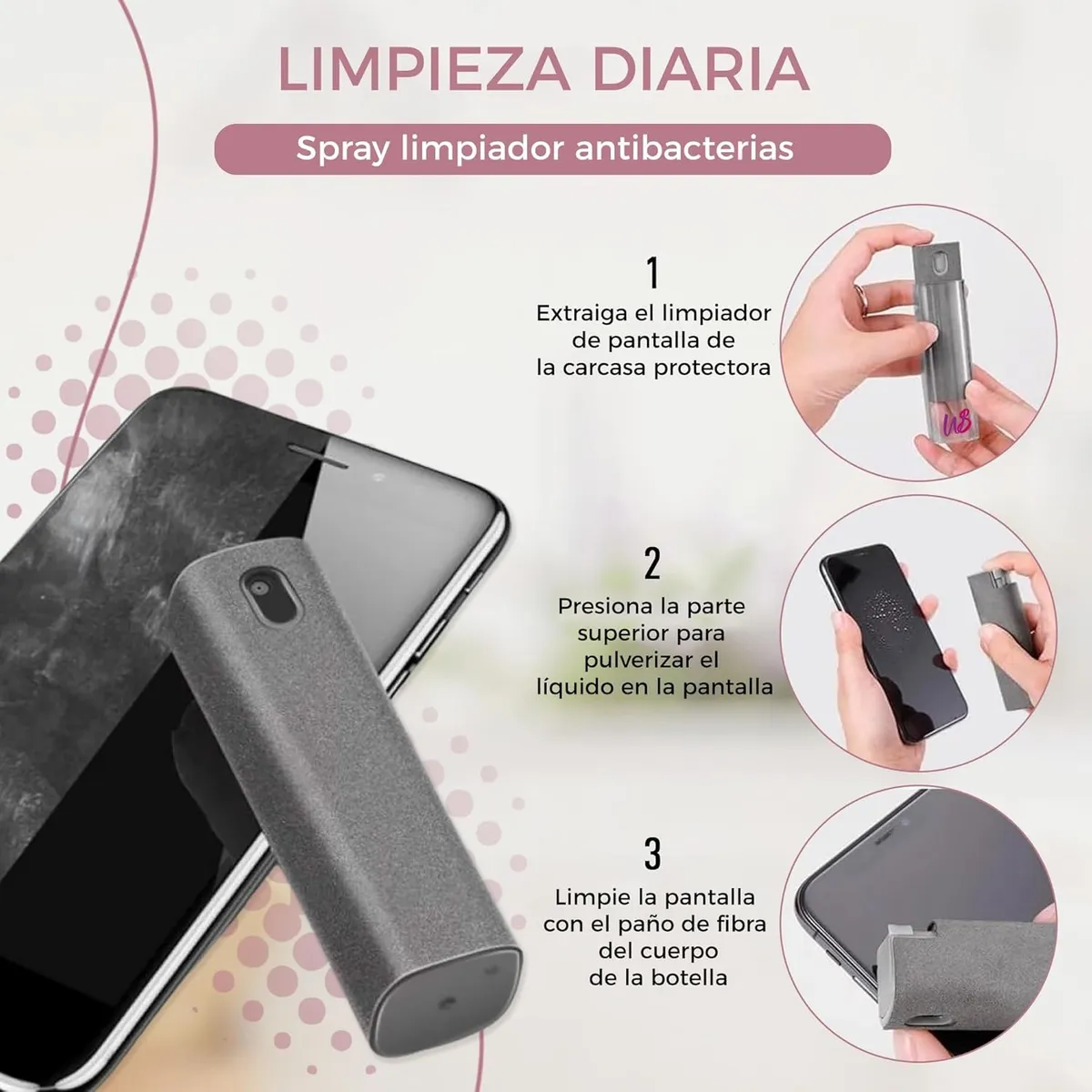 LIMPIEZA DIARIA

Spray limpiador antibacterias

1
Extraiga el limpiador de pantalla de la carcasa protectora

UB

2
Presiona la parte superior para pulverizar el líquido en la pantalla

3
Limpie la pantalla con el paño de fibra del cuerpo de la botella